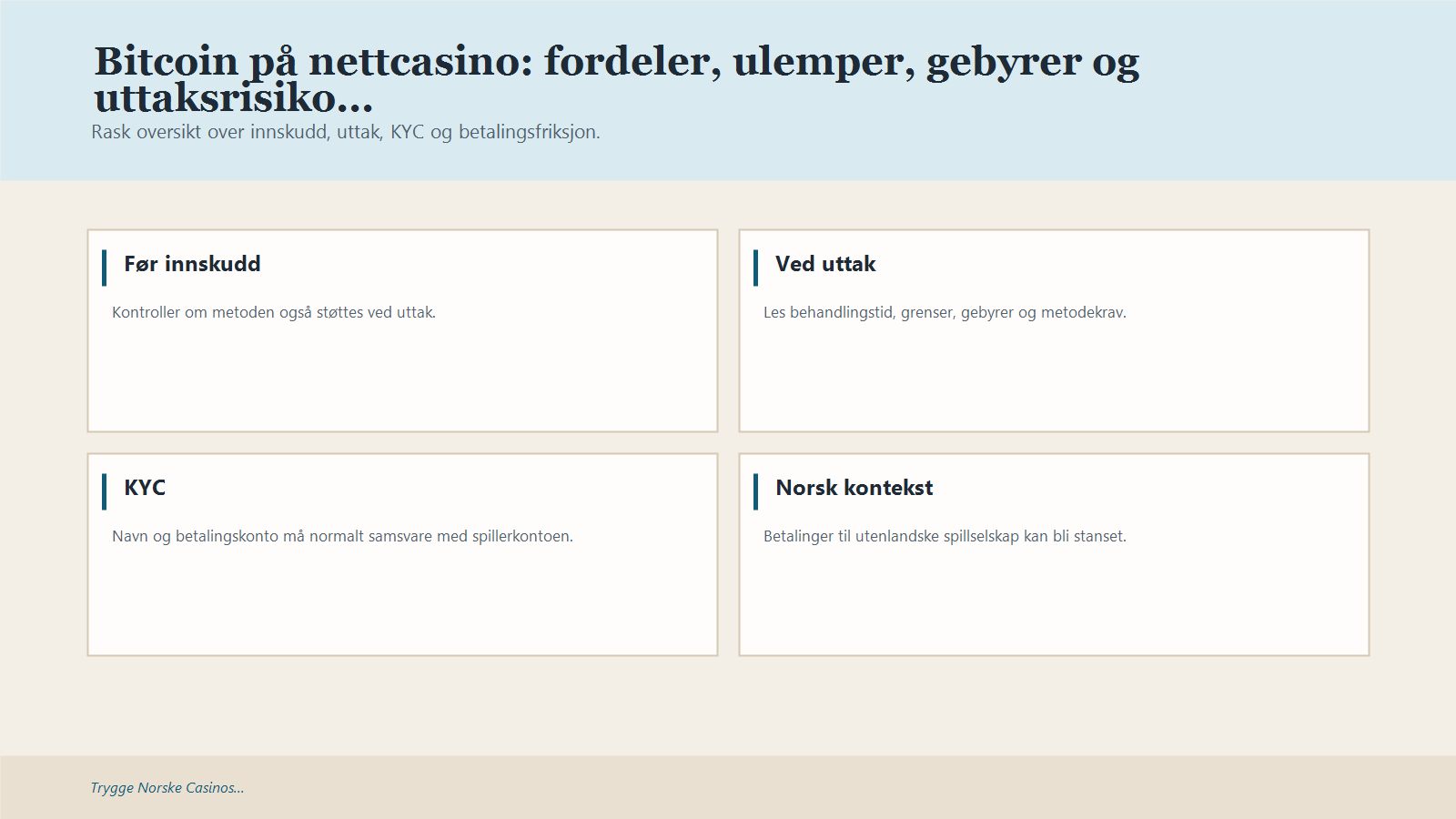 Bitcoin på nettcasino: fordeler, ulemper, gebyrer og uttaksrisiko...

Rask oversikt over innskudd, uttak, KYC og betalingsfriksjon.

Før innskudd

Kontroller om metoden også støttes ved uttak.

Ved uttak

Les behandlingstid, grenser, gebyrer og metodekrav.

KYC

Navn og betalingskonto må normalt samsvare med spillerkontoen.

Norsk kontekst

Betalinger til utenlandske spillselskap kan bli stanset.

Trygge Norske Casinos...