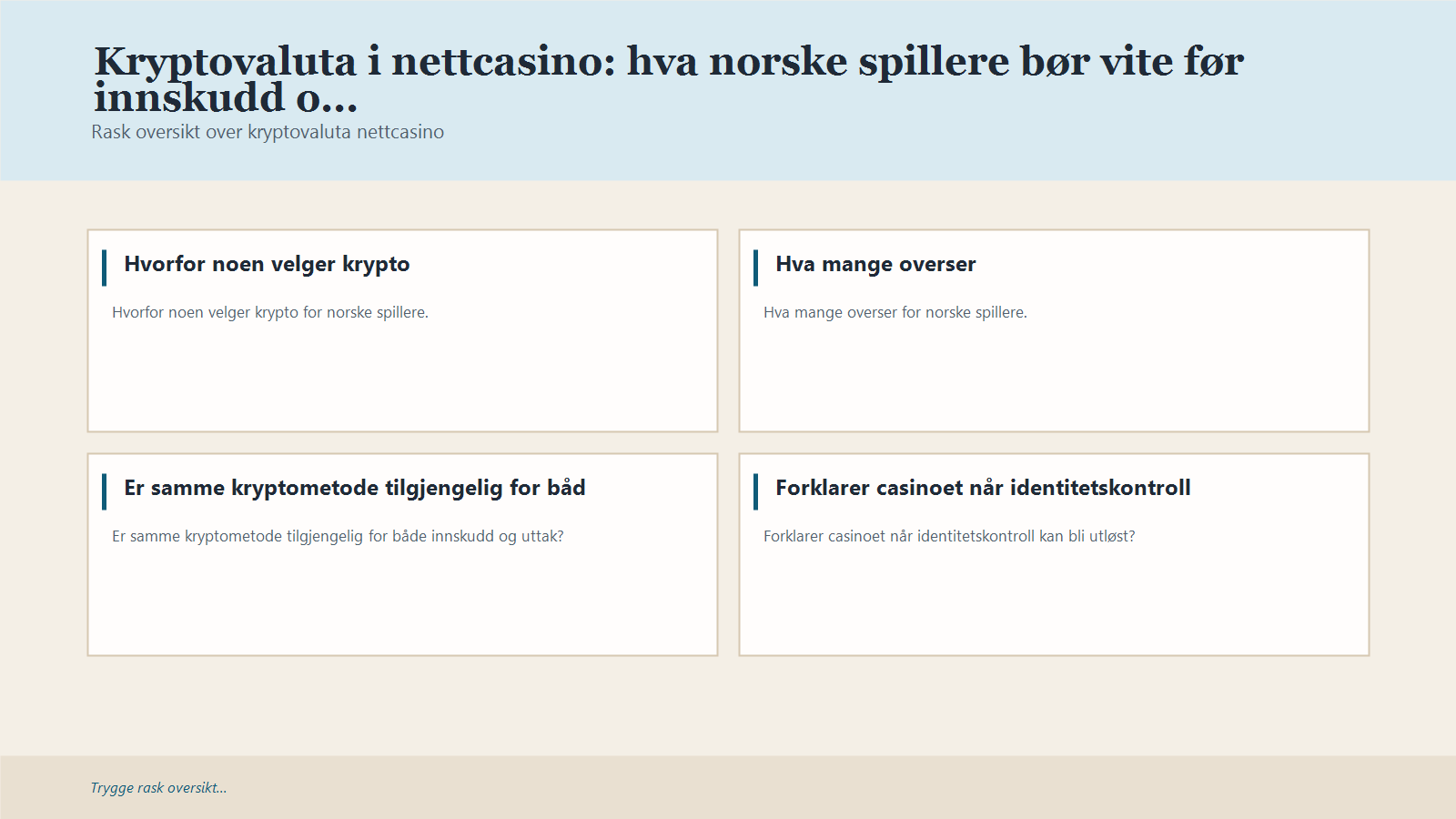 Kryptovaluta i nettcasino: hva norske spillere bør vite før innskudd o...

Rask oversikt over kryptovaluta nettcasino

Hvorfor noen velger krypto

Hvorfor noen velger krypto for norske spillere.

Hva mange overser

Hva mange overser for norske spillere.

Er samme kryptometode tilgjengelig for båd

Er samme kryptometode tilgjengelig for både innskudd og uttak?

Forklarer casinoet når identitetskontroll

Forklarer casinoet når identitetskontroll kan bli utløst?

Trygge rask oversikt...